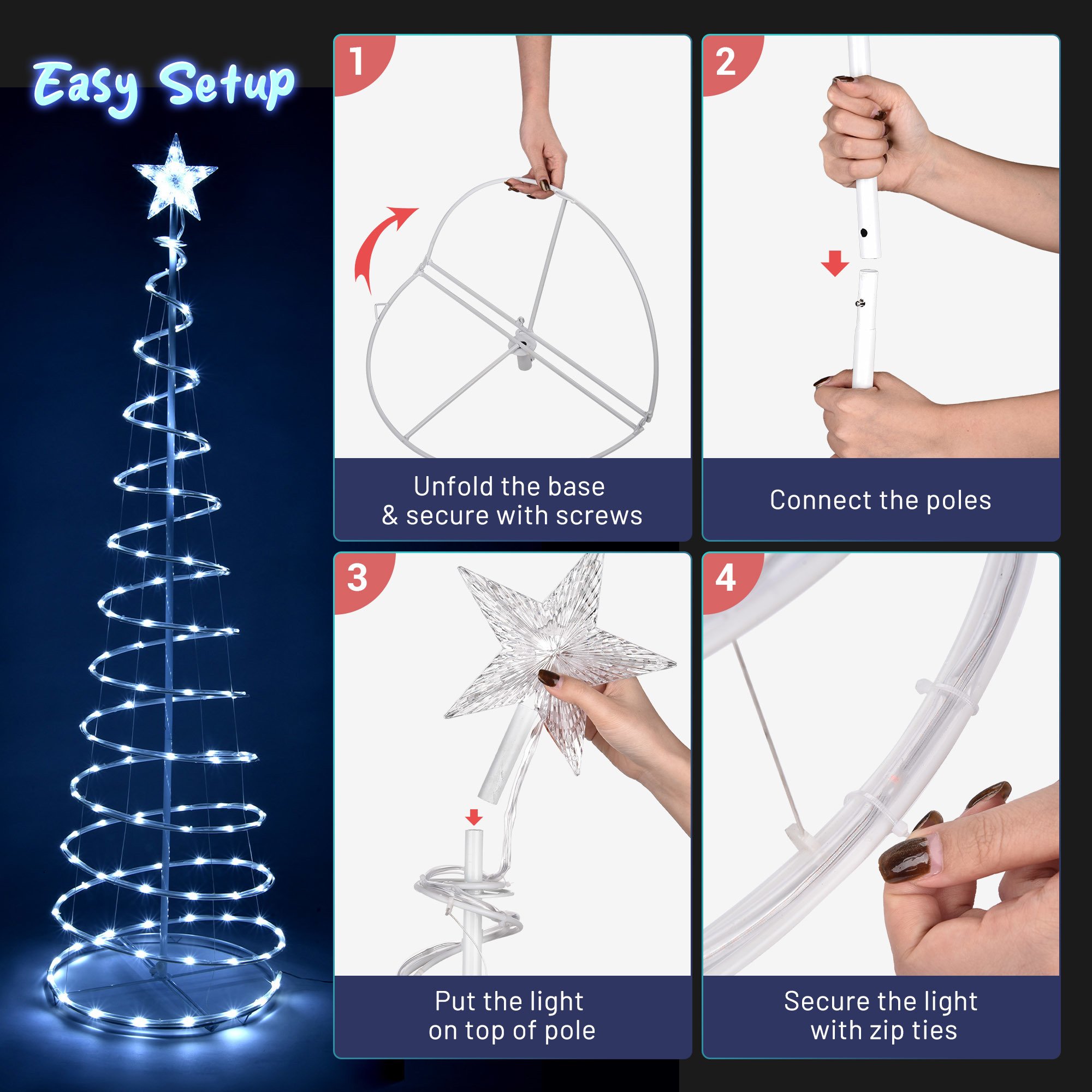 Easy Setup

1

Unfold the base & secure with screws

2

Connect the poles

3

Put the light on top of pole

4

Secure the light with zip ties