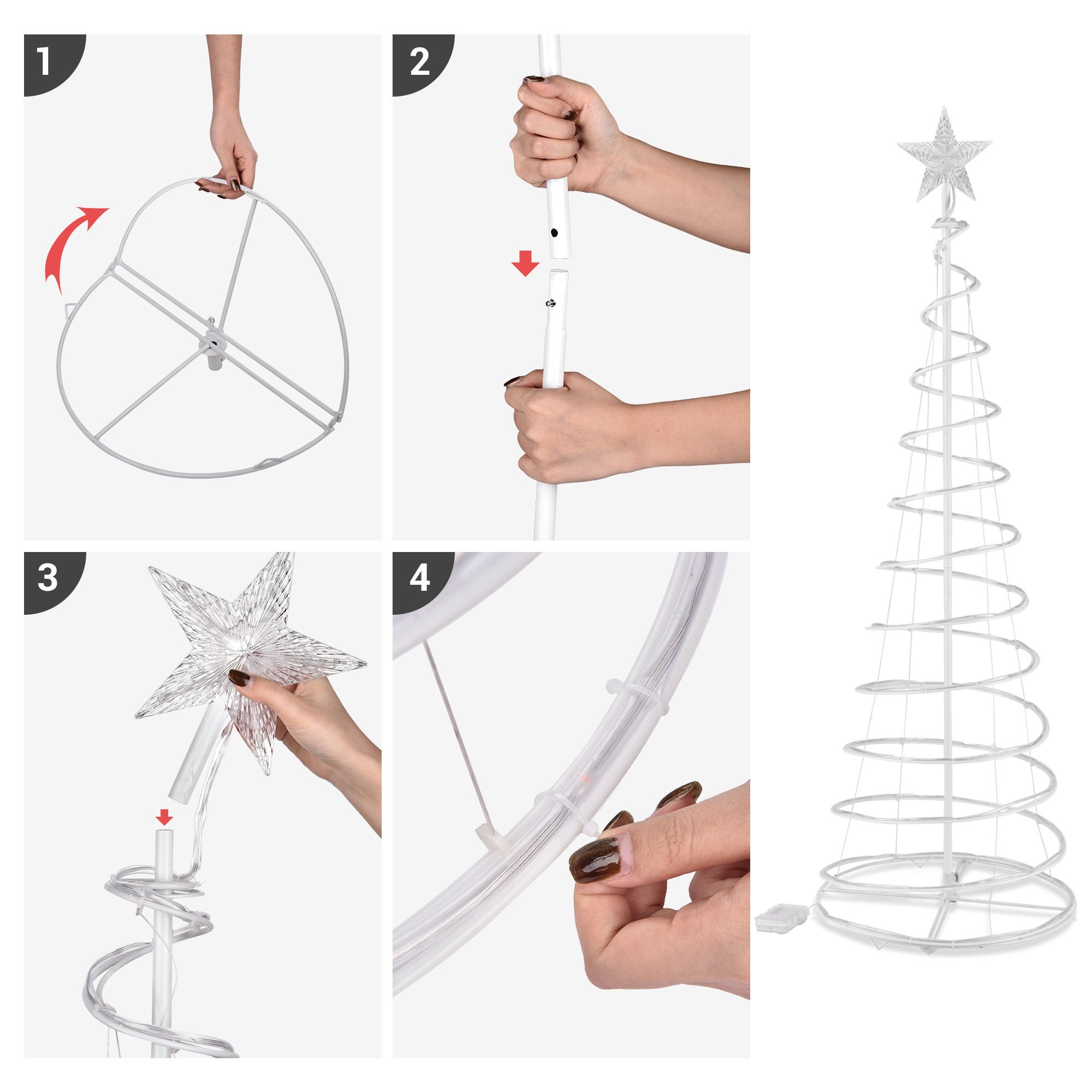 1

2

3

4